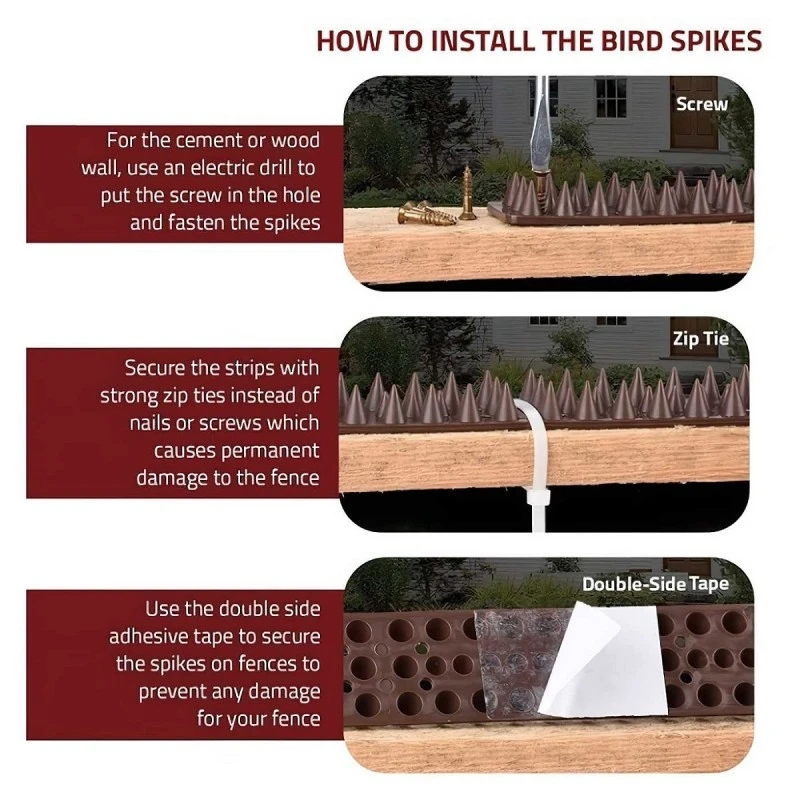 HOW TO INSTALL THE BIRD SPIKES

For the cement or wood wall, use an electric drill to put the screw in the hole and fasten the spikes

Screw

Secure the strips with strong zip ties instead of nails or screws which causes permanent damage to the fence

Zip Tie

Use the double side adhesive tape to secure the spikes on fences to prevent any damage for your fence

Double-Side Tape